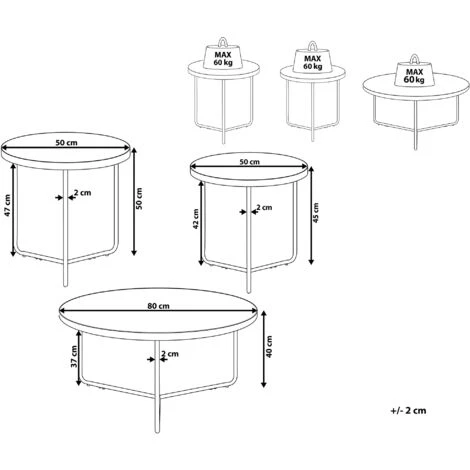 MAX
60 kg

MAX
60 kg

MAX
60 kg

50 cm
47 cm
2 cm
50 cm

50 cm
42 cm
2 cm
45 cm

80 cm
37 cm
2 cm
40 cm

+/- 2 cm