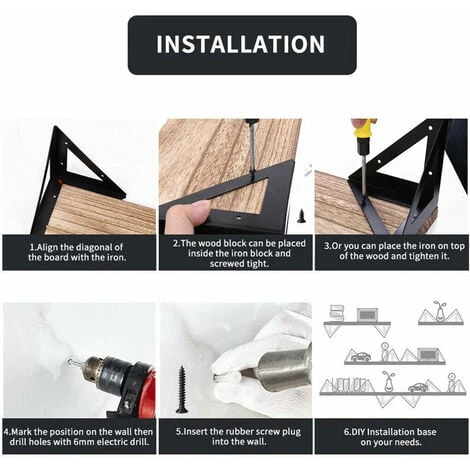 INSTALLATION

1.Align the diagonal of the board with the iron.

2.The wood block can be placed inside the iron block and screwed tight.

3.Or you can place the iron on top of the wood and tighten it.

4.Mark the position on the wall then drill holes with 6mm electric drill.

5.Insert the rubber screw plug into the wall.

6.DIY Installation base on your needs.