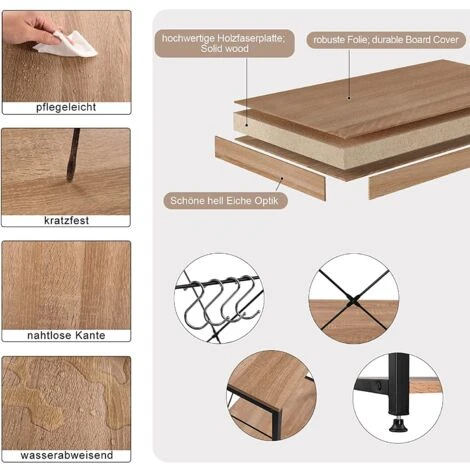 pflegeleicht

kratzfest

nahtlose Kante

wasserabweisend

hochwertige Holzfaserplatte; Solid wood

robuste Folie; durable Board Cover

Schöne hell Eiche Optik