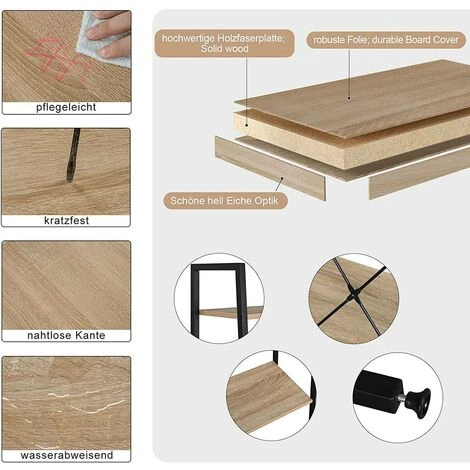 pflegeleicht

kratzfest

nahtlose Kante

wasserabweisend

hochwertige Holzfaserplatte; Solid wood

robuste Folie; durable Board Cover

Schöne hell Eiche Optik