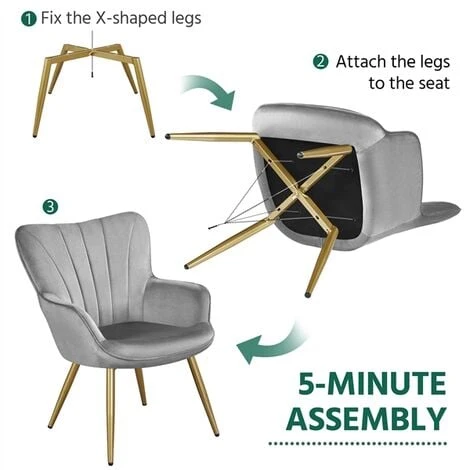 1 Fix the X-shaped legs

2 Attach the legs to the seat

3

5-MINUTE ASSEMBLY