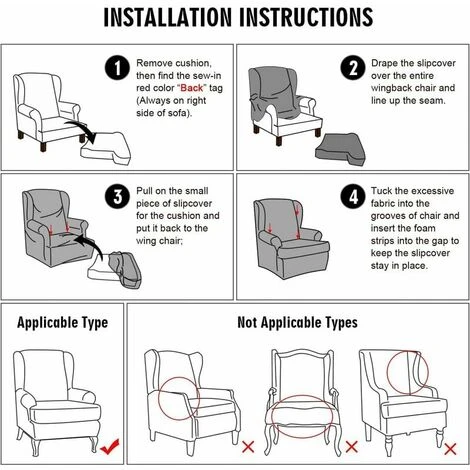 INSTALLATION INSTRUCTIONS

1 Remove cushion, then find the sew-in red color "Back" tag (Always on right side of sofa).

2 Drape the slipcover over the entire wingback chair and line up the seam.

3 Pull on the small piece of slipcover for the cushion and put it back to the wing chair;

4 Tuck the excessive fabric into the grooves of chair and insert the foam strips into the gap to keep the slipcover stay in place.

Applicable Type

Not Applicable Types