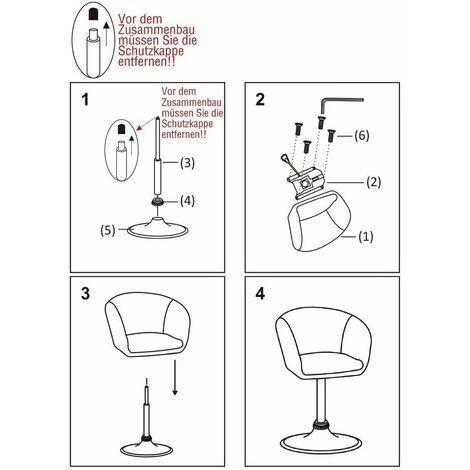 Vor dem Zusammenbau müssen Sie die Schutzkappe entfernen!!

1

Vor dem Zusammenbau müssen Sie die Schutzkappe entfernen!!

(3)

(4)

(5)

2

(6)

(2)

(1)

3

4