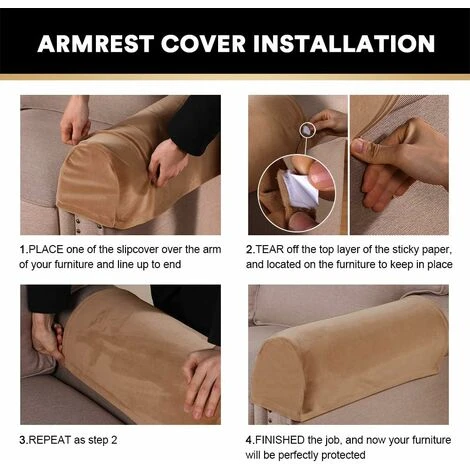 ARMREST COVER INSTALLATION

1.PLACE one of the slipcover over the arm of your furniture and line up to end

2.TEAR off the top layer of the sticky paper, and located on the furniture to keep in place

3.REPEAT as step 2

4.FINISHED the job, and now your furniture will be perfectly protected