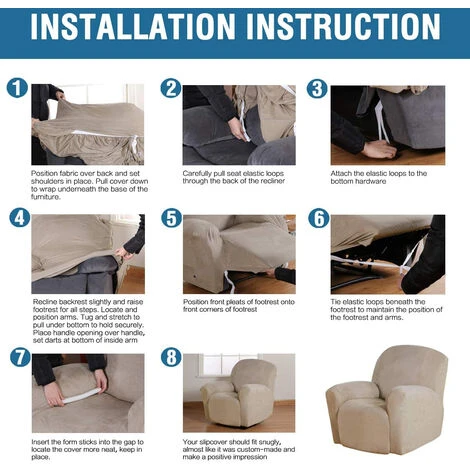 INSTALLATION INSTRUCTION

1

Position fabric over back and set shoulders in place. Pull cover down to wrap underneath the base of the furniture.

2

Carefully pull seat elastic loops through the back of the recliner

3

Attach the elastic loops to the bottom hardware

4

Recline backrest slightly and raise footrest for all steps. Locate and position arms. Tug and stretch to pull under bottom to hold securely. Place handle opening over handle, set darts at bottom of inside arm

5

Position front pleats of footrest onto front corners of footrest

6

Tie elastic loops beneath the footrest to maintain the position of the footrest and arms.

7

Insert the form sticks into the gap to locate the cover more neat, keep in place.

8

Your slipcover should fit snugly, almost like it was custom-made and make a positive impression